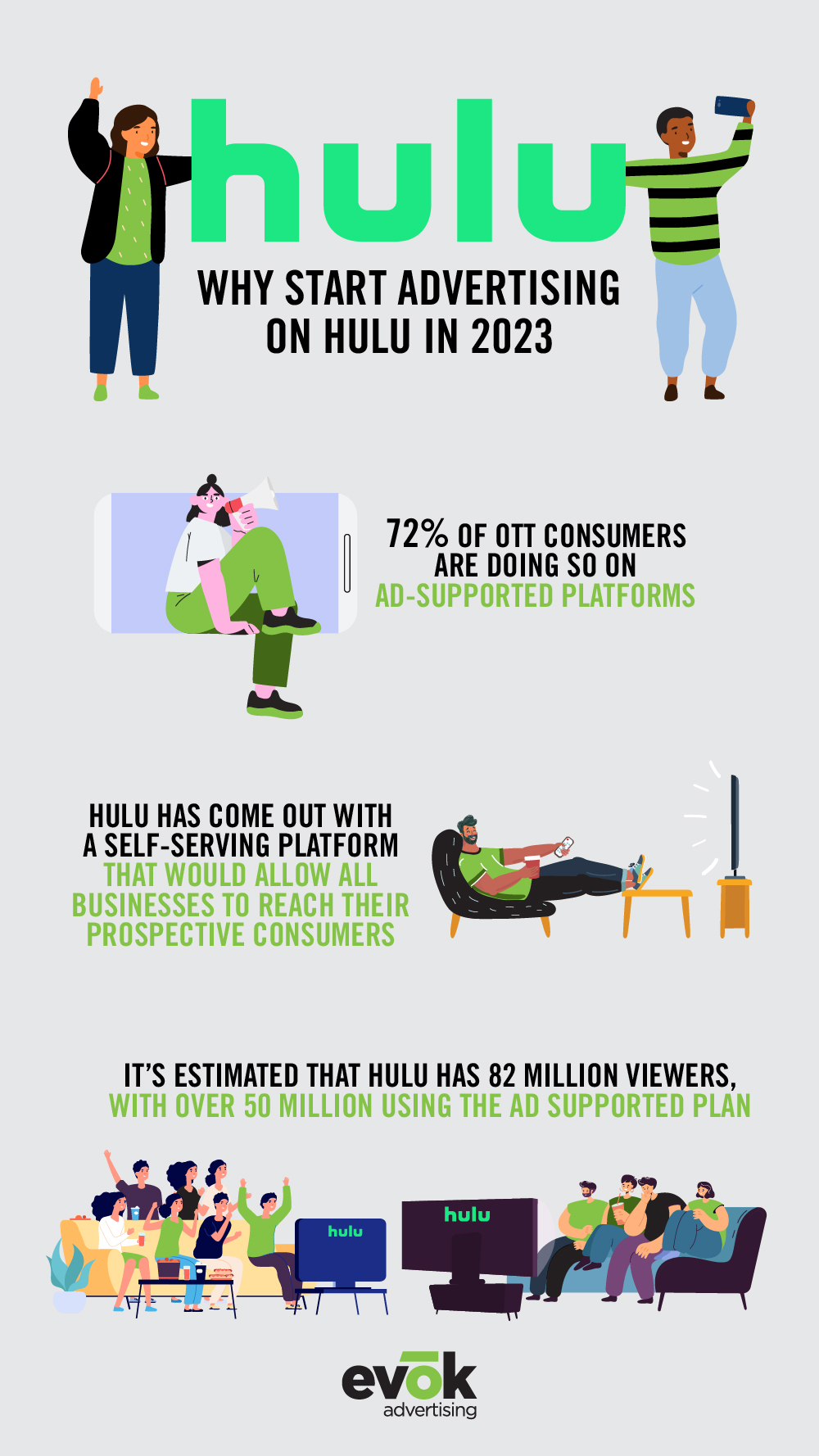 hulu

WHY START ADVERTISING ON HULU IN 2023

72% OF OTT CONSUMERS ARE DOING SO ON AD-SUPPORTED PLATFORMS

HULU HAS COME OUT WITH A SELF-SERVING PLATFORM THAT WOULD ALLOW ALL BUSINESSES TO REACH THEIR PROSPECTIVE CONSUMERS

IT'S ESTIMATED THAT HULU HAS 82 MILLION VIEWERS, WITH OVER 50 MILLION USING THE AD SUPPORTED PLAN

hulu

hulu

evōk advertising